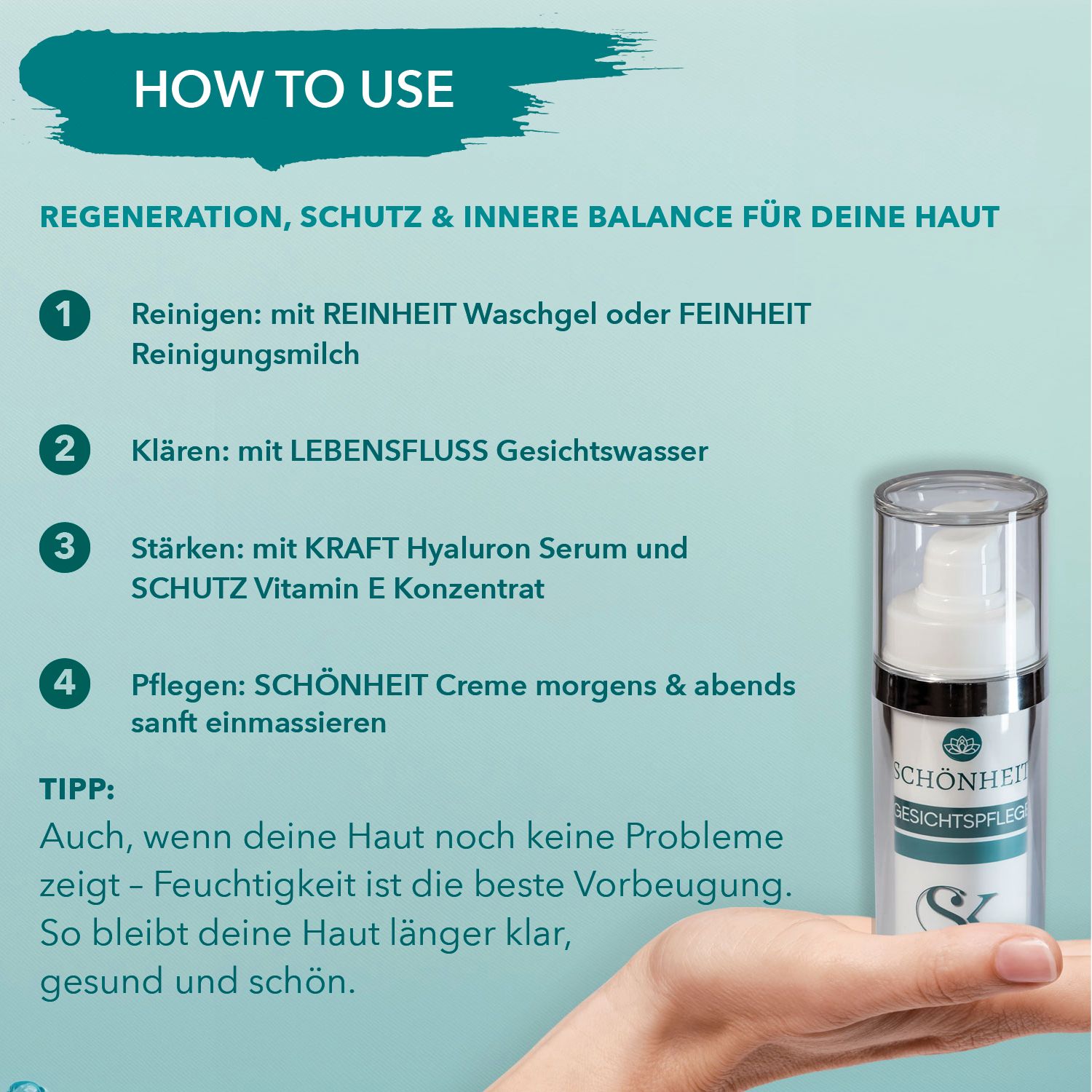 HOW TO USE

REGENERATION, SCHUTZ & INNERE BALANCE FÜR DEINE HAUT

1 Reinigen: mit REINHEIT Waschgel oder FEINHEIT Reinigungsmilch

2 Klären: mit LEBENSFLUSS Gesichtswasser

3 Stärken: mit KRAFT Hyaluron Serum und SCHUTZ Vitamin E Konzentrat

4 Pflegen: SCHÖNHEIT Creme morgens & abends sanft einmassieren

TIPP:
Auch, wenn deine Haut noch keine Probleme zeigt – Feuchtigkeit ist die beste Vorbeugung. So bleibt deine Haut länger klar, gesund und schön.

SCHÖNHEIT
GESICHTSPFLEGE